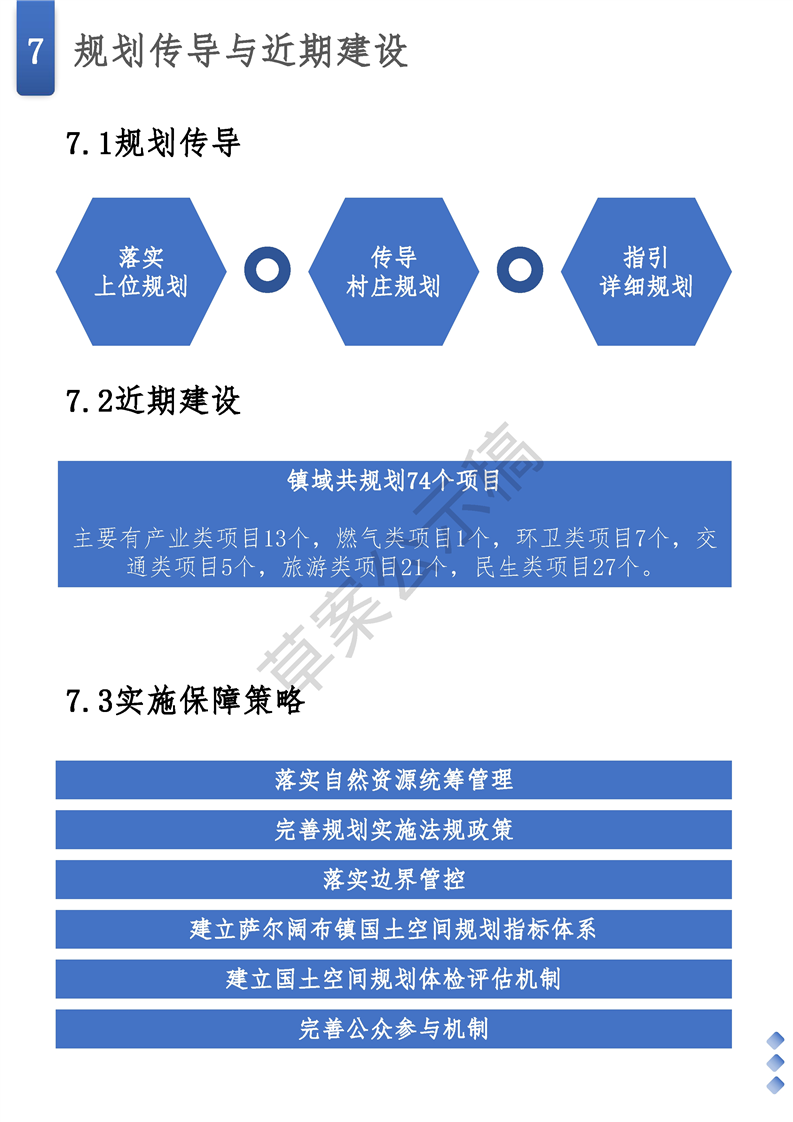 7 规划传导与近期建设

7.1规划传导

落实
上位规划

传导
村庄规划

指引
详细规划

7.2近期建设

镇域共规划74个项目

主要有产业类项目13个，燃气类项目1个，环卫类项目7个，交通类项目5个，旅游类项目21个，民生类项目27个。

7.3实施保障策略

落实自然资源统筹管理

完善规划实施法规政策

落实边界管控

建立萨尔阔布镇国土空间规划指标体系

建立国土空间规划体检评估机制

完善公众参与机制

草案公示稿